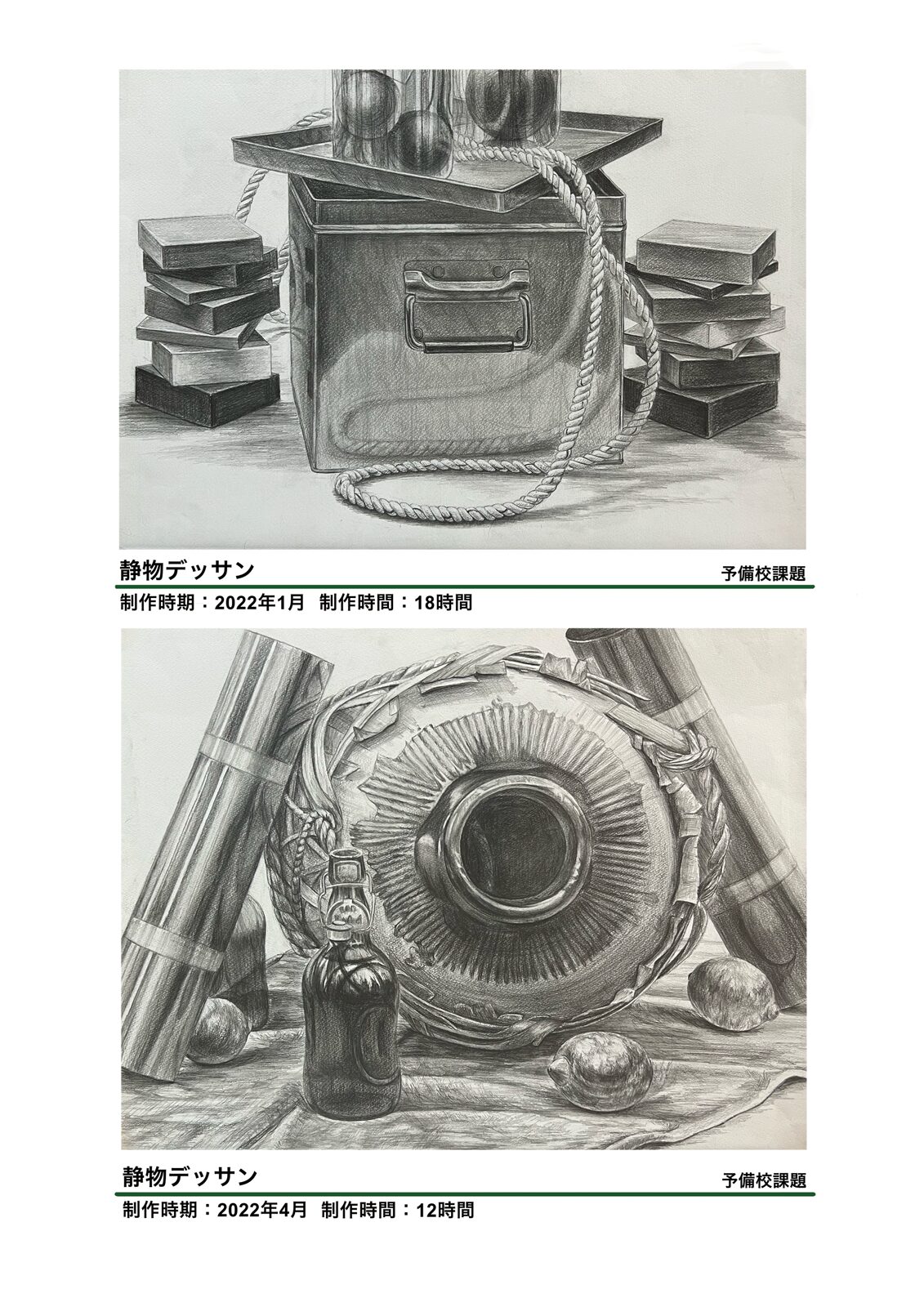 静物デッサン

予備校課題

制作時期：2022年1月　制作時間：18時間

静物デッサン

予備校課題

制作時期：2022年4月　制作時間：12時間