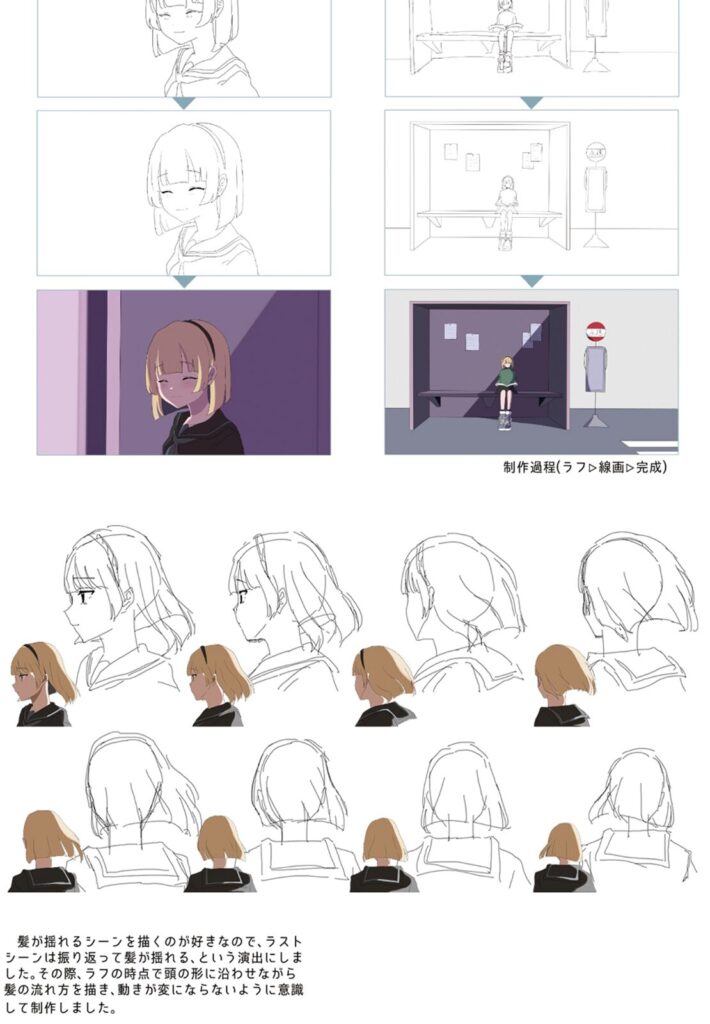 制作過程(ラフ▷線画▷完成)

髪が揺れるシーンを描くのが好きなので、ラストシーンは振り返って髪が揺れる、という演出にしました。その際、ラフの時点で頭の形に沿わせながら髪の流れ方を描き、動きが変にならないように意識して制作しました。