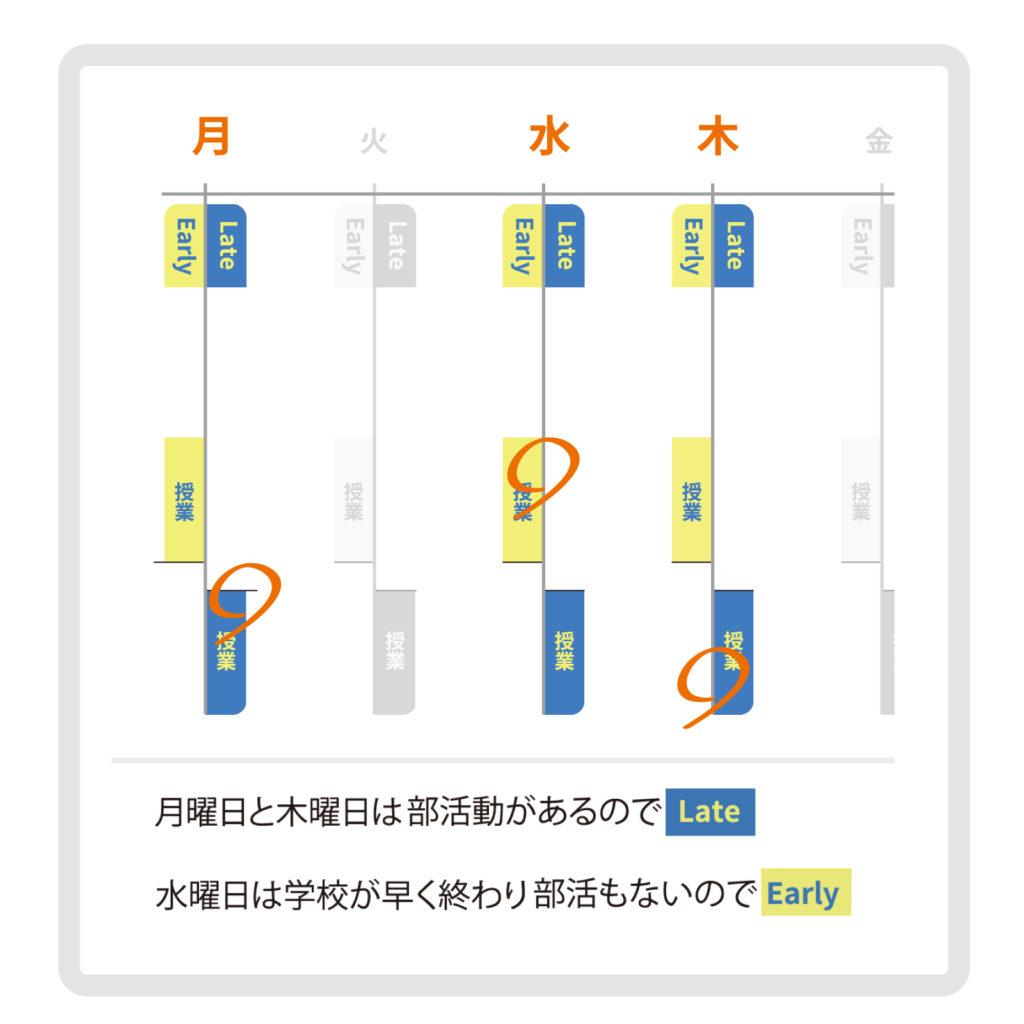 月 火 水 木 金

Early Late
Early Late
Early Late
Early Late
Early

授業
授業
授業
授業
授業

授業
授業
授業
授業

月曜日と木曜日は部活動があるので Late

水曜日は学校が早く終わり部活もないので Early