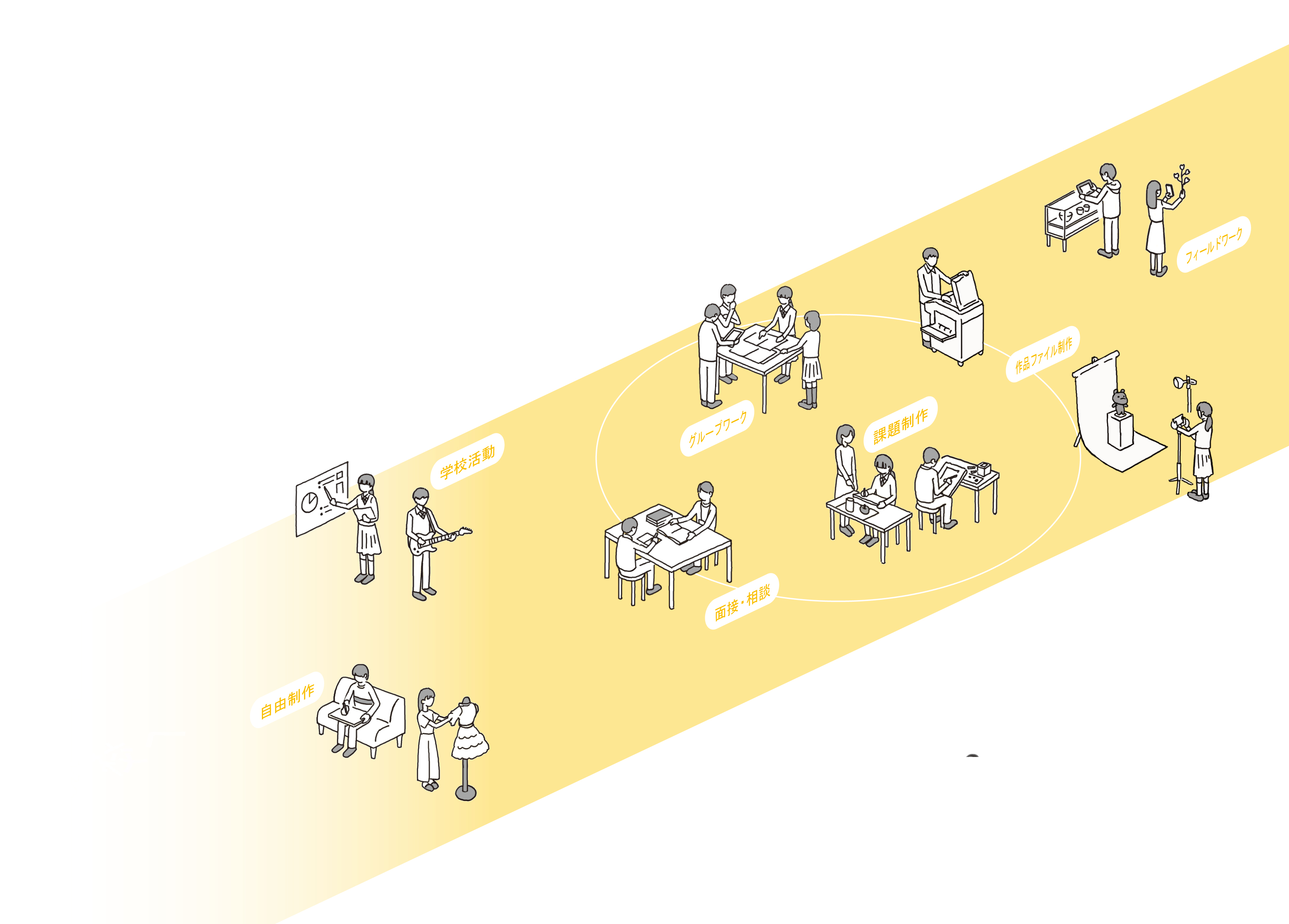 フィールドワーク

作品ファイル制作

グループワーク

課題制作

学校活動

面接・相談

自由制作